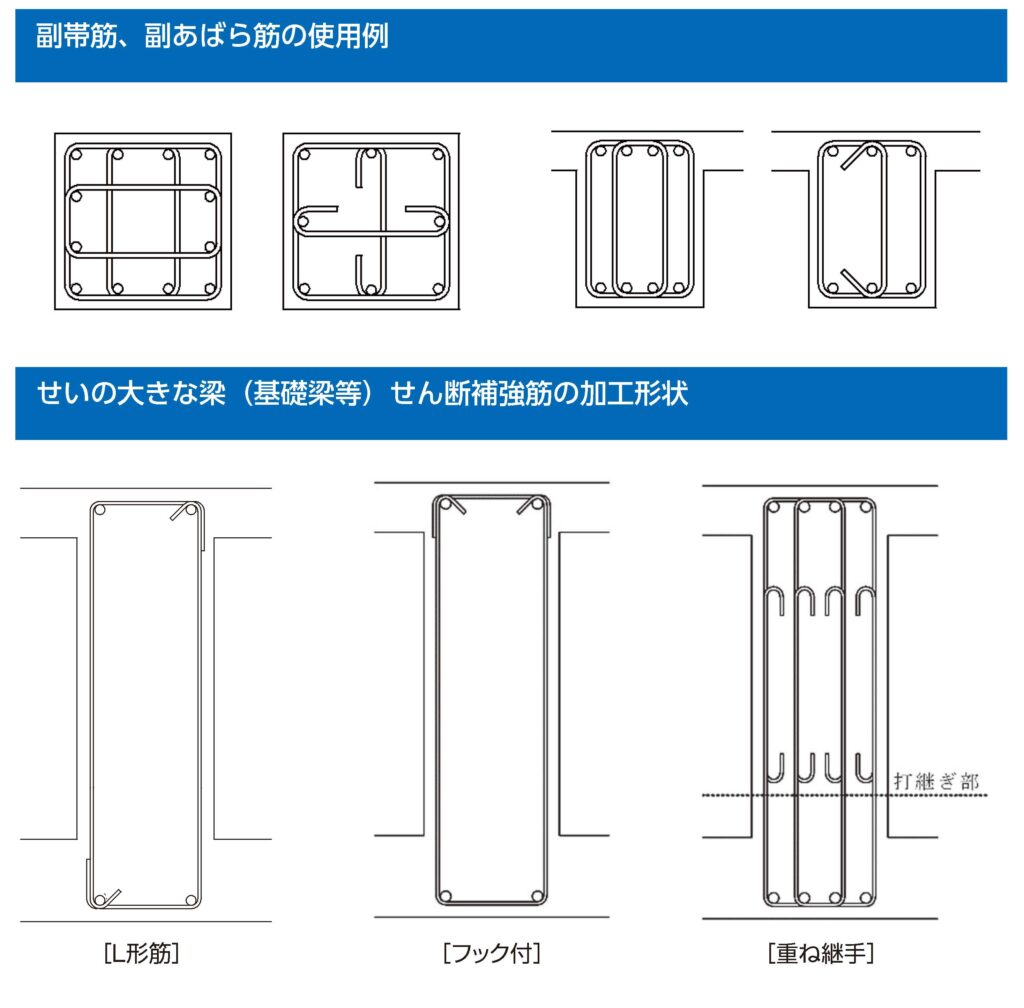 副帯筋、副あばら筋の使用例

せいの大きな梁（基礎梁等）せん断補強筋の加工形状

打継ぎ部

[L形筋]

[フック付]

[重ね継手]